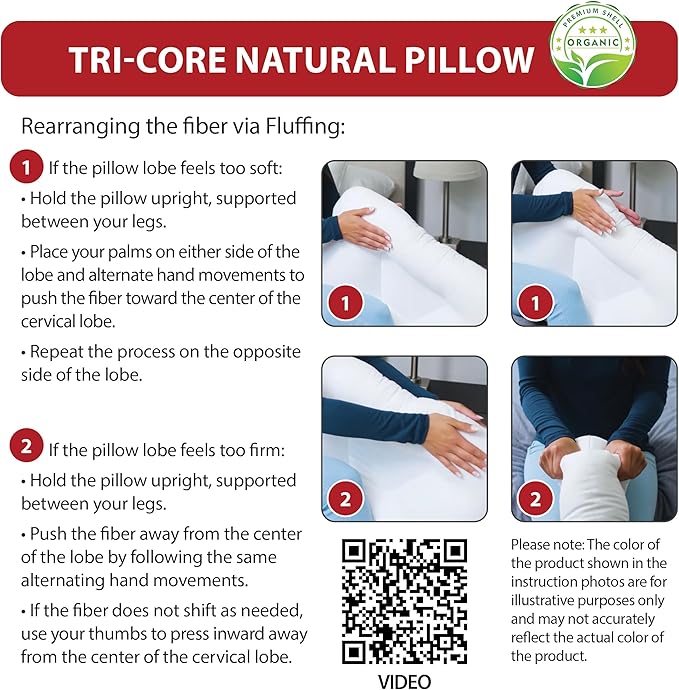 TRI-CORE NATURAL PILLOW

PREMIUM SHELL ORGANIC

Rearranging the fiber via Fluffing:

1 If the pillow lobe feels too soft:

• Hold the pillow upright, supported between your legs.

• Place your palms on either side of the lobe and alternate hand movements to push the fiber toward the center of the cervical lobe.

• Repeat the process on the opposite side of the lobe.

2 If the pillow lobe feels too firm:

• Hold the pillow upright, supported between your legs.

• Push the fiber away from the center of the lobe by following the same alternating hand movements.

• If the fiber does not shift as needed, use your thumbs to press inward away from the center of the cervical lobe.

1

1

2

2

VIDEO

Please note: The color of the product shown in the instruction photos are for illustrative purposes only and may not accurately reflect the actual color of the product.