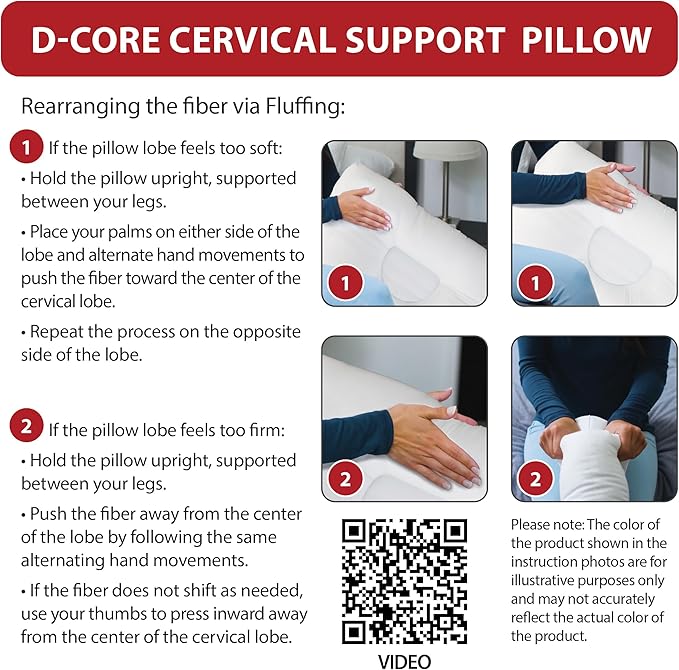 D-CORE CERVICAL SUPPORT PILLOW

Rearranging the fiber via Fluffing:

1 If the pillow lobe feels too soft:

• Hold the pillow upright, supported between your legs.

• Place your palms on either side of the lobe and alternate hand movements to push the fiber toward the center of the cervical lobe.

• Repeat the process on the opposite side of the lobe.

2 If the pillow lobe feels too firm:

• Hold the pillow upright, supported between your legs.

• Push the fiber away from the center of the lobe by following the same alternating hand movements.

• If the fiber does not shift as needed, use your thumbs to press inward away from the center of the cervical lobe.

1

1

2

2

VIDEO

Please note: The color of the product shown in the instruction photos are for illustrative purposes only and may not accurately reflect the actual color of the product.