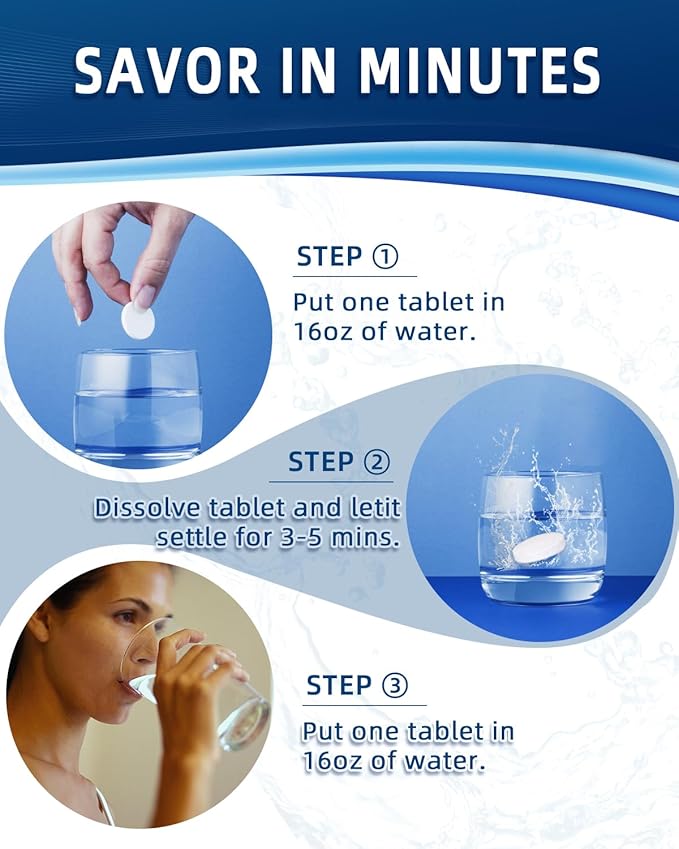 SAVOR IN MINUTES

STEP ①

Put one tablet in 16oz of water.

STEP ②

Dissolve tablet and letit settle for 3-5 mins.

STEP ③

Put one tablet in 16oz of water.