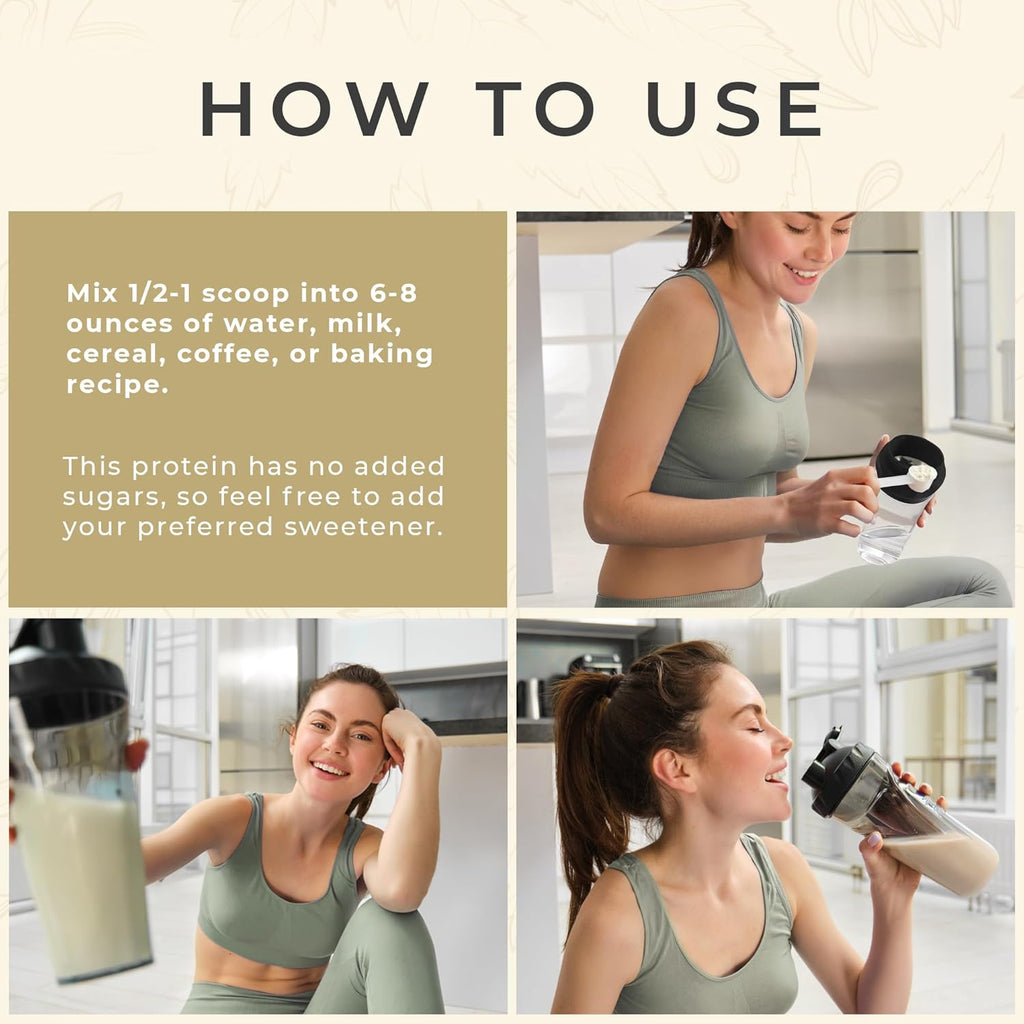 HOW TO USE

Mix 1/2-1 scoop into 6-8 ounces of water, milk, cereal, coffee, or baking recipe.

This protein has no added sugars, so feel free to add your preferred sweetener.