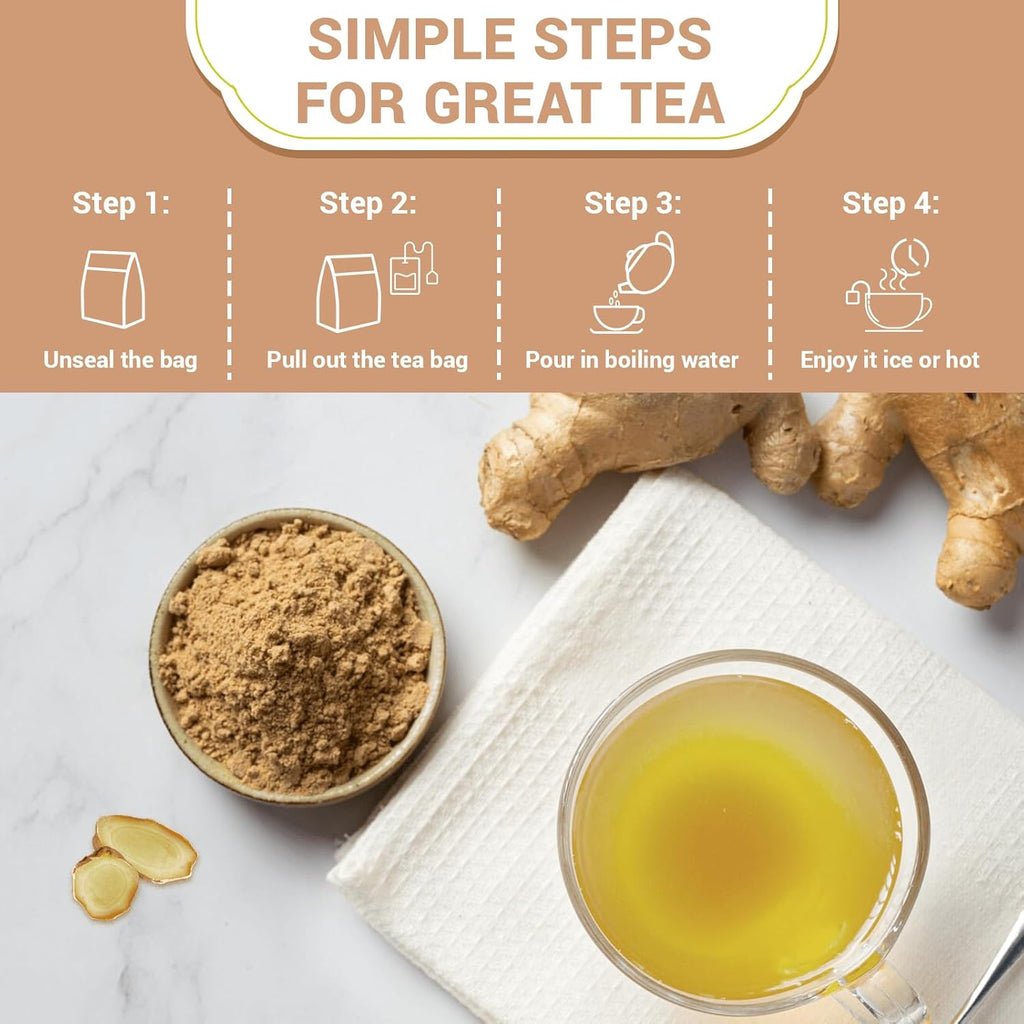 SIMPLE STEPS FOR GREAT TEA

Step 1:

Unseal the bag

Step 2:

Pull out the tea bag

Step 3:

Pour in boiling water

Step 4:

Enjoy it ice or hot