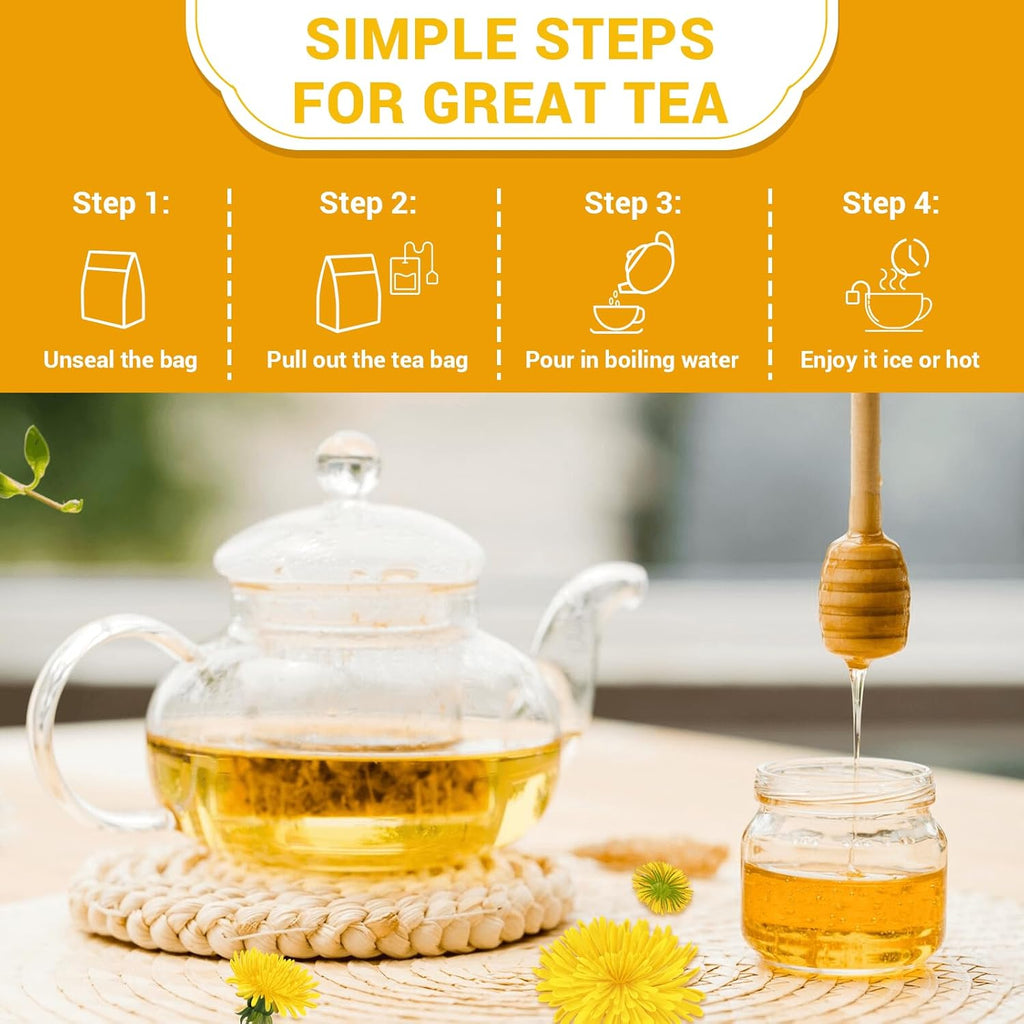 SIMPLE STEPS FOR GREAT TEA

Step 1:
Unseal the bag

Step 2:
Pull out the tea bag

Step 3:
Pour in boiling water

Step 4:
Enjoy it ice or hot